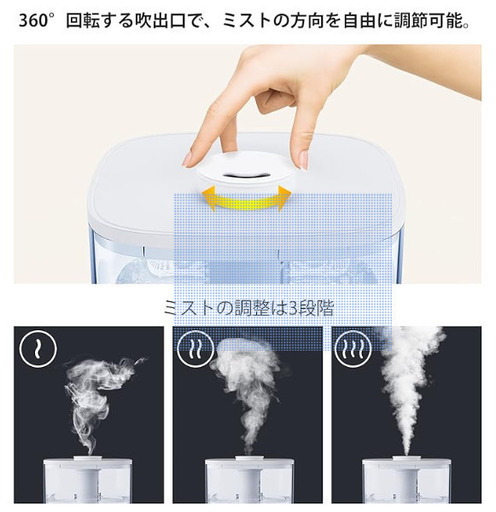 360° 回転する吹出口で、ミストの方向を自由に調節可能。

ミストの調整は3段階