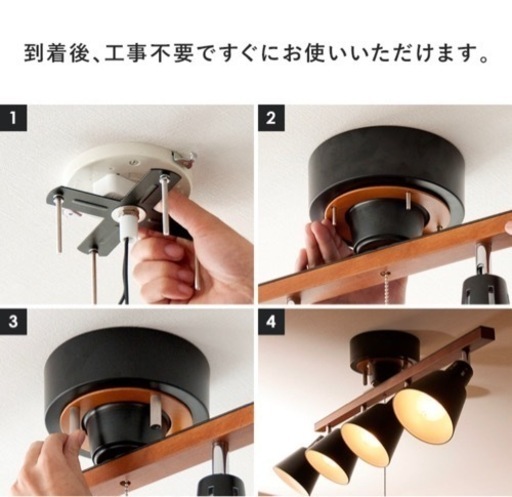 到着後、工事不要ですぐにお使いいただけます。

1

2

3

4