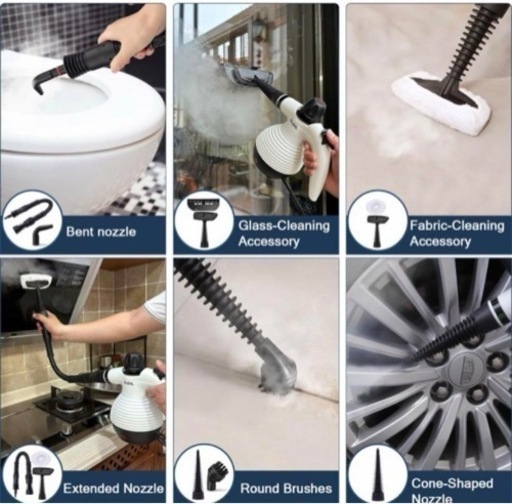 Bent nozzle

Glass-Cleaning Accessory

Fabric-Cleaning Accessory

Extended Nozzle

Round Brushes

Cone-Shaped Nozzle