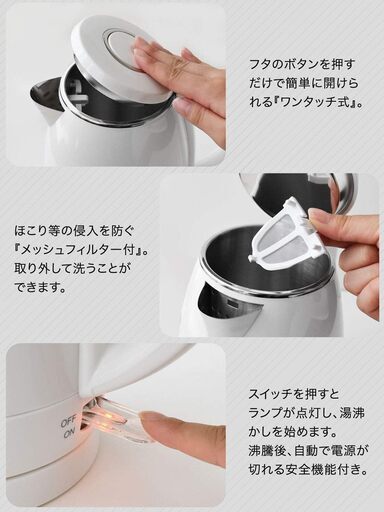 フタのボタンを押すだけで簡単に開けられる『ワンタッチ式』。

ほこり等の侵入を防ぐ『メッシュフィルター付』。取り外して洗うことができます。

OFF
ON

スイッチを押すとランプが点灯し、湯沸かしを始めます。沸騰後、自動で電源が切れる安全機能付き。