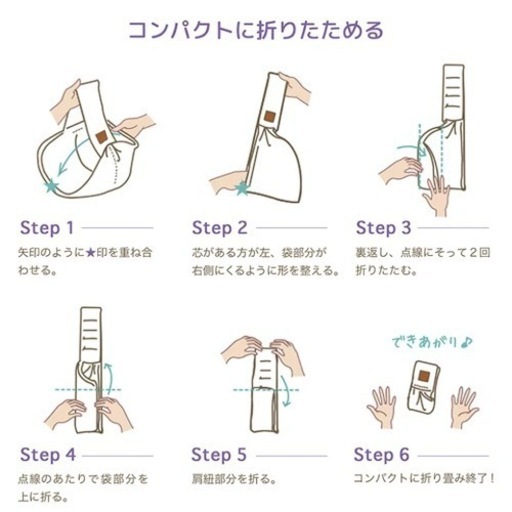 コンパクトに折りたためる

Step 1
矢印のように★印を重ね合わせる。

Step 2
芯がある方が左、袋部分が右側にくるように形を整える。

Step 3
裏返し、点線にそって２回折りたたむ。

Step 4
点線のあたりで袋部分を上に折る。

Step 5
肩紐部分を折る。

できあがり♪

Step 6
コンパクトに折り畳み終了！