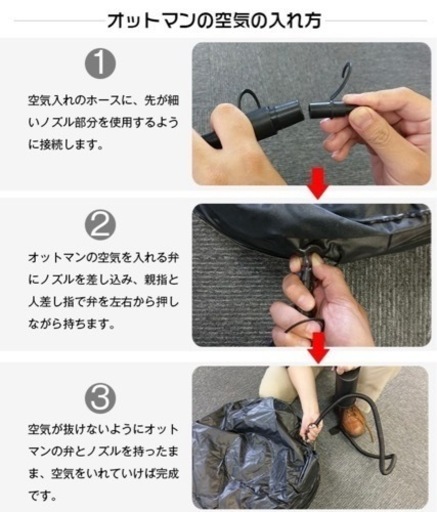 オットマンの空気の入れ方

1

空気入れのホースに、先が細いノズル部分を使用するように接続します。

2

オットマンの空気を入れる弁にノズルを差し込み、親指と人差し指で弁を左右から押しながら持ちます。

3

空気が抜けないようにオットマンの弁とノズルを持ったまま、空気をいれていけば完成です。