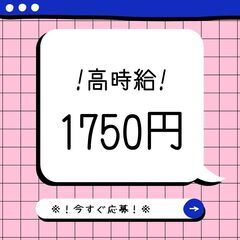 !高時給!

1750円

※!今すぐ応募!※