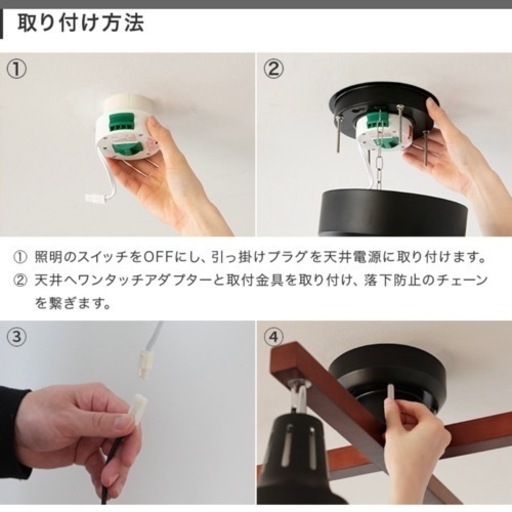 取り付け方法

①

②

① 照明のスイッチをOFFにし、引っ掛けプラグを天井電源に取り付けます。
② 天井へワンタッチアダプターと取付金具を取り付け、落下防止のチェーンを繋ぎます。

③

④