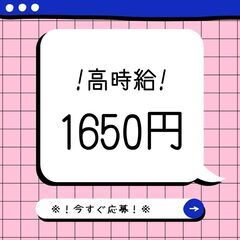 !高時給!

1650円

※!今すぐ応募!※