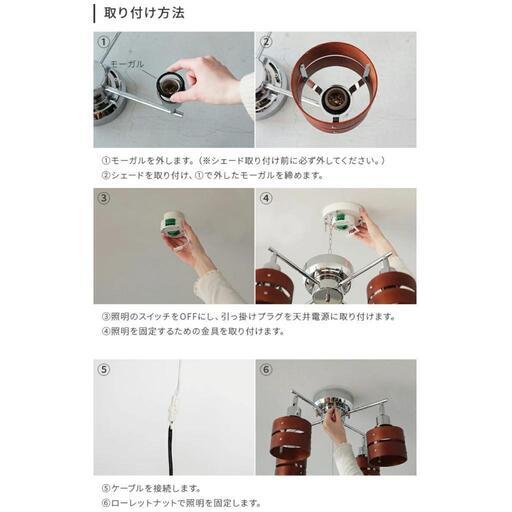 取り付け方法

①

モーガル

②

①モーガルを外します。（※シェード取り付け前に必ず外してください。）
②シェードを取り付け、①で外したモーガルを締めます。

③

④

③照明のスイッチをOFFにし、引っ掛けプラグを天井電源に取り付けます。
④照明を固定するための金具を取り付けます。

⑤

⑥

⑤ケーブルを接続します。
⑥ローレットナットで照明を固定します。