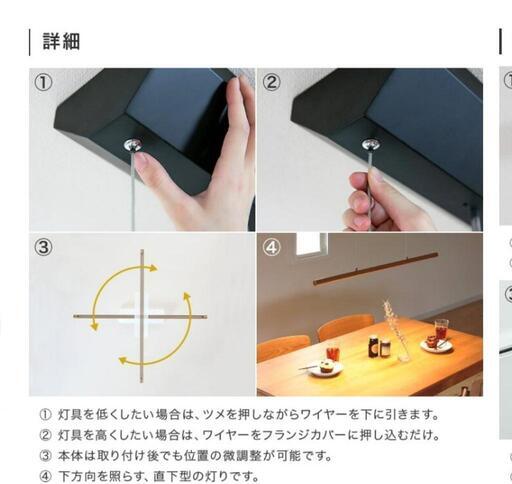 詳細

①

②

③

④

① 灯具を低くしたい場合は、ツメを押しながらワイヤーを下に引きます。
② 灯具を高くしたい場合は、ワイヤーをフランジカバーに押し込むだけ。
③ 本体は取り付け後でも位置の微調整が可能です。
④ 下方向を照らす、直下型の灯りです。