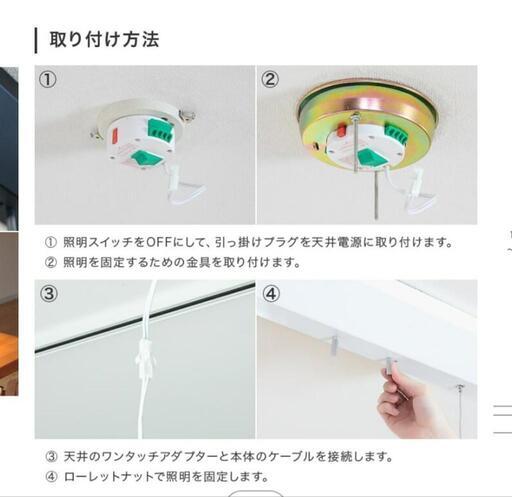 取り付け方法

①

②

① 照明スイッチをOFFにして、引っ掛けプラグを天井電源に取り付けます。
② 照明を固定するための金具を取り付けます。

③

④

③ 天井のワンタッチアダプターと本体のケーブルを接続します。
④ ローレットナットで照明を固定します。