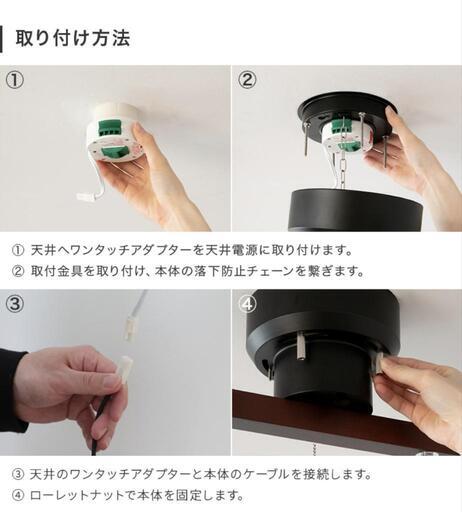 取り付け方法

①

②

① 天井へワンタッチアダプターを天井電源に取り付けます。
② 取付金具を取り付け、本体の落下防止チェーンを繋ぎます。

③

④

③ 天井のワンタッチアダプターと本体のケーブルを接続します。
④ ローレットナットで本体を固定します。