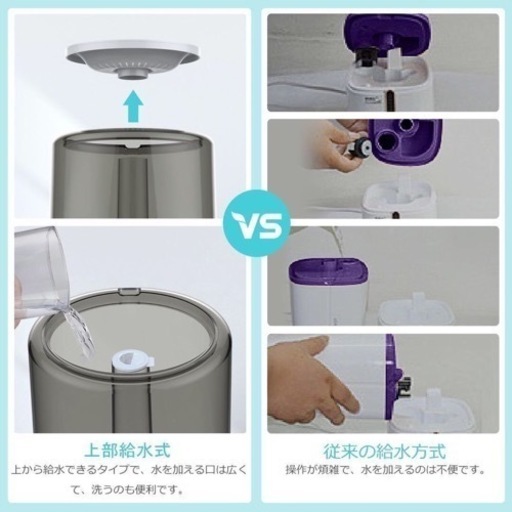 VS

上部給水式
上から給水できるタイプで、水を加える口は広くて、洗うのも便利です。

従来の給水方式
操作が煩雑で、水を加えるのは不便です。