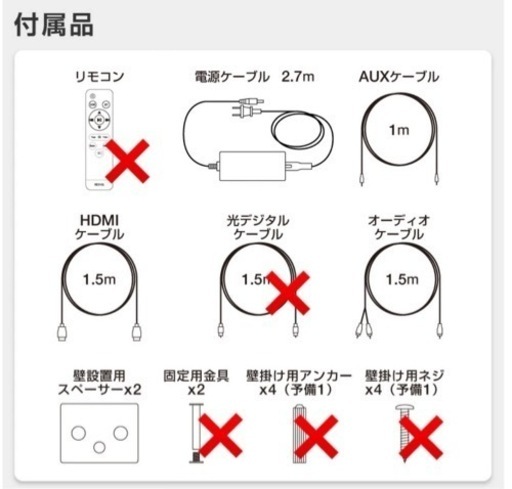 付属品

リモコン

電源ケーブル 2.7m

AUXケーブル

1m

HDMI
ケーブル

1.5m

光デジタル
ケーブル

1.5m

オーディオ
ケーブル

1.5m

壁設置用
スペーサーx2

固定用金具
x2

壁掛け用アンカー
x4（予備1）

壁掛け用ネジ
x4（予備1）