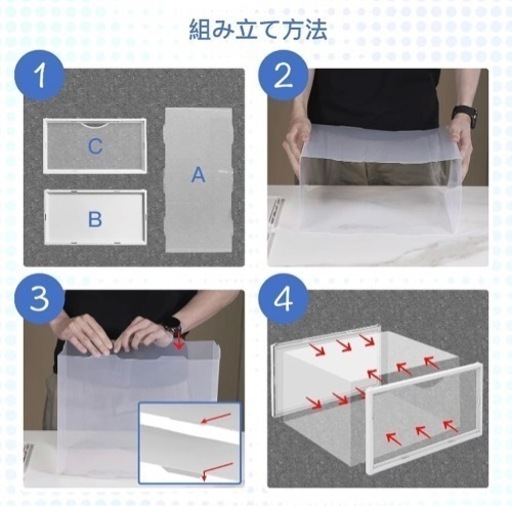 組み立て方法

1

C

B

A

2

3

4