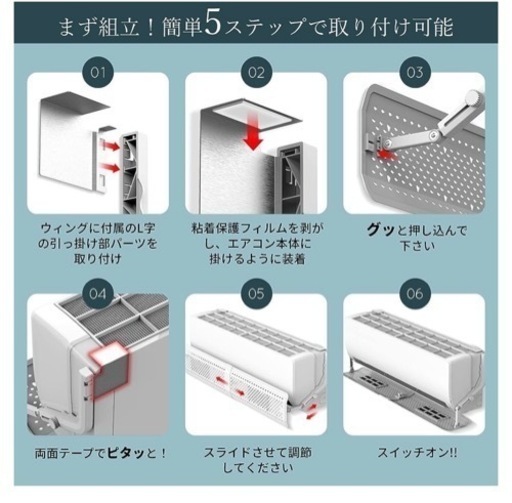 まず組立！簡単5ステップで取り付け可能

01

ウィングに付属のL字の引っ掛け部パーツを取り付け

02

粘着保護フィルムを剥がし、エアコン本体に掛けるように装着

03

グッと押し込んで下さい

04

両面テープでピタッと！

05

スライドさせて調節してください

06

スイッチオン!!