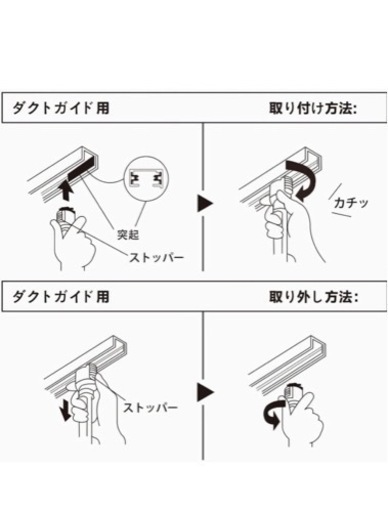 ダクトガイド用

取り付け方法:

突起

ストッパー

カチッ

ダクトガイド用

取り外し方法:

ストッパー