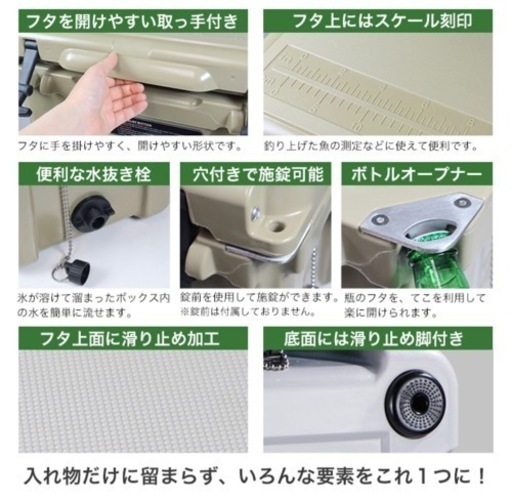 フタを開けやすい取っ手付き

フタに手を掛けやすく、開けやすい形状です。

フタ上にはスケール刻印

釣り上げた魚の測定などに使えて便利です。

便利な水抜き栓

氷が溶けて溜まったボックス内の水を簡単に流せます。

穴付きで施錠可能

錠前を使用して施錠ができます。
※錠前は付属しておりません。

ボトルオープナー

瓶のフタを、てこを利用して楽に開けられます。

フタ上面に滑り止め加工

底面には滑り止め脚付き

入れ物だけに留まらず、いろんな要素をこれ1つに！