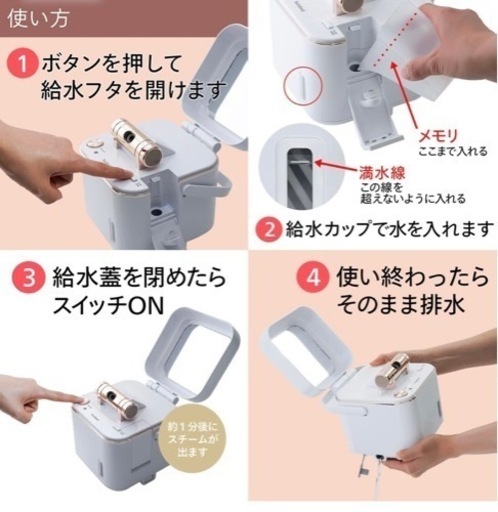 使い方

1 ボタンを押して給水フタを開けます

メモリ
ここまで入れる

満水線
この線を超えないように入れる

2 給水カップで水を入れます

3 給水蓋を閉めたらスイッチON

約1分後にスチームが出ます

4 使い終わったらそのまま排水