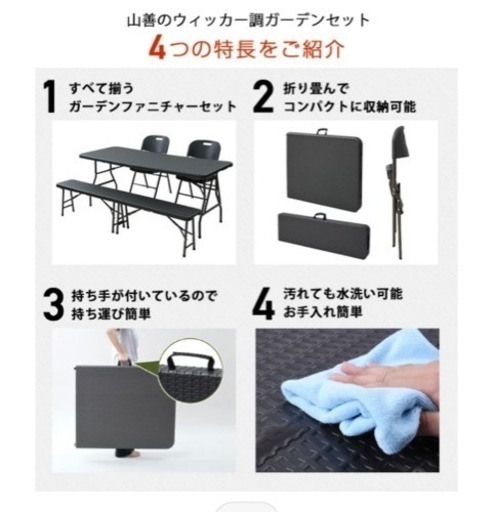 山善のウィッカー調ガーデンセット

4つの特長をご紹介

1 すべて揃う
ガーデンファニチャーセット

2 折り畳んで
コンパクトに収納可能

3 持ち手が付いているので
持ち運び簡単

4 汚れても水洗い可能
お手入れ簡単