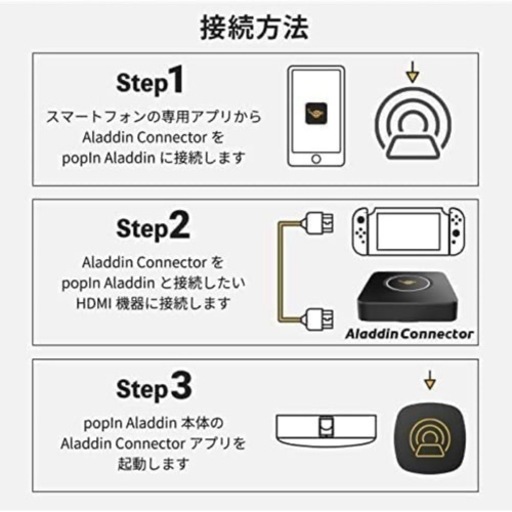 接続方法

Step1

スマートフォンの専用アプリから Aladdin Connector を popIn Aladdin に接続します

Step2

Aladdin Connector を popIn Aladdin と接続したい HDMI 機器に接続します

Aladdin Connector

Step3

popIn Aladdin 本体の Aladdin Connector アプリを 起動します