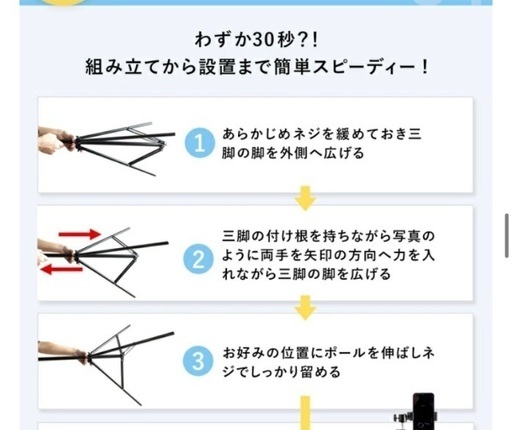 わずか30秒?!
組み立てから設置まで簡単スピーディー!

1 あらかじめネジを緩めておき三脚の脚を外側へ広げる

2 三脚の付け根を持ちながら写真のように両手を矢印の方向へ力を入れながら三脚の脚を広げる

3 お好みの位置にポールを伸ばしネジでしっかり留める