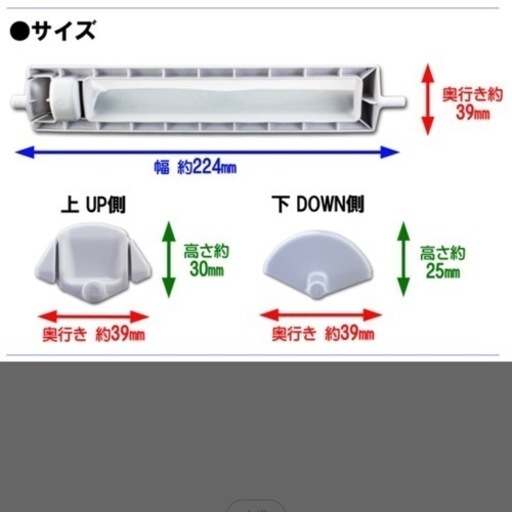 ●サイズ

奥行き約
39mm

幅 約224mm

上 UP側

高さ約
30mm

奥行き 約39mm

下 DOWN側

高さ約
25mm

奥行き 約39mm