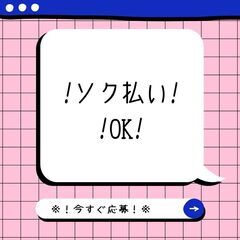 !ソク払い!
!OK!

※!今すぐ応募!※