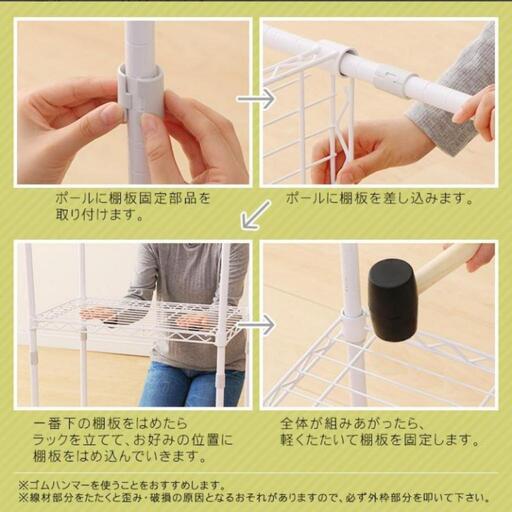 ポールに棚板固定部品を取り付けます。

ポールに棚板を差し込みます。

一番下の棚板をはめたらラックを立てて、お好みの位置に棚板をはめ込んでいきます。

全体が組みあがったら、軽くたたいて棚板を固定します。

※ゴムハンマーを使うことをおすすめします。
※線材部分をたたくと歪み・破損の原因となるおそれがありますので、必ず外枠部分を叩いて下さい。