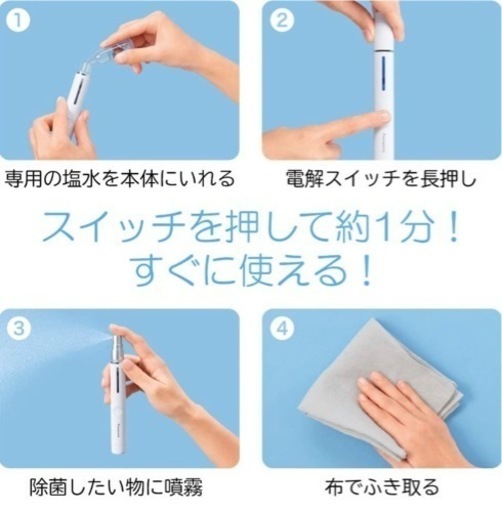 1

専用の塩水を本体にいれる

2

電解スイッチを長押し

スイッチを押して約1分！
すぐに使える！

3

除菌したい物に噴霧

4

布でふき取る