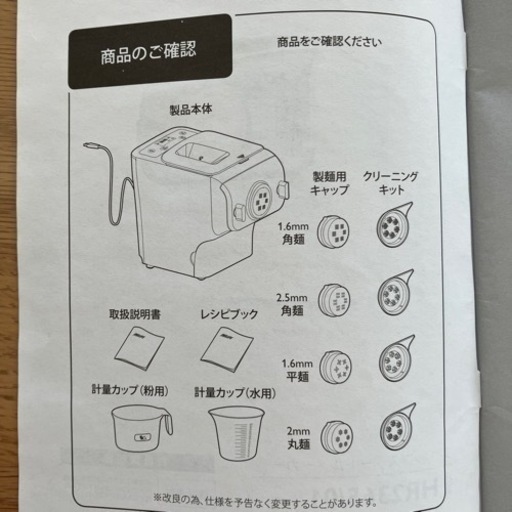 商品のご確認

商品をご確認ください

製品本体

製麺用キャップ

クリーニングキット

1.6mm 角麺

2.5mm 角麺

1.6mm 平麺

2mm 丸麺

取扱説明書

レシピブック

計量カップ（粉用）

計量カップ（水用）

※改良の為、仕様を予告なく変更することがあります。