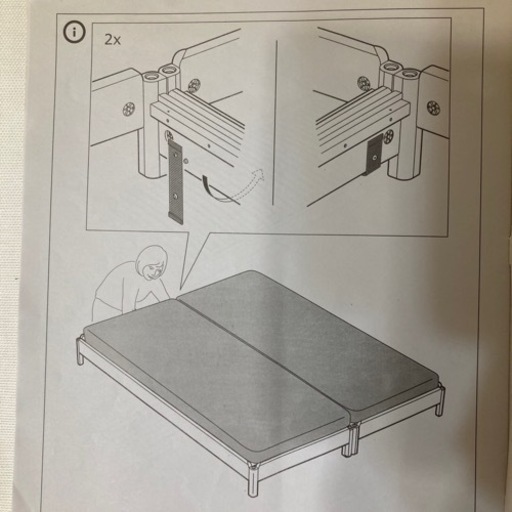 i

2x