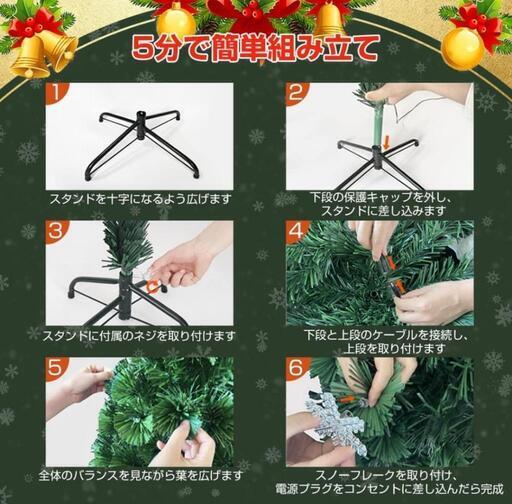 5分で簡単組み立て

1
スタンドを十字になるよう広げます

2
下段の保護キャップを外し、スタンドに差し込みます

3
スタンドに付属のネジを取り付けます

4
下段と上段のケーブルを接続し、上段を取り付けます

5
全体のバランスを見ながら葉を広げます

6
スノーフレークを取り付け、電源プラグをコンセントに差し込んだら完成