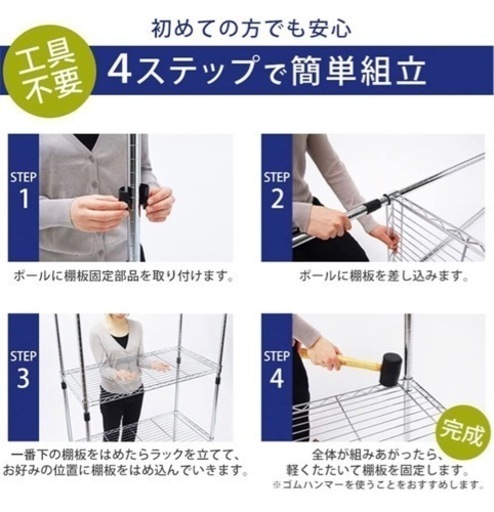 初めての方でも安心

工具不要

4ステップで簡単組立

STEP 1

ポールに棚板固定部品を取り付けます。

STEP 2

ポールに棚板を差し込みます。

STEP 3

一番下の棚板をはめたらラックを立てて、お好みの位置に棚板をはめ込んでいきます。

STEP 4

完成

全体が組みあがったら、軽くたたいて棚板を固定します。
※ゴムハンマーを使うことをおすすめします。