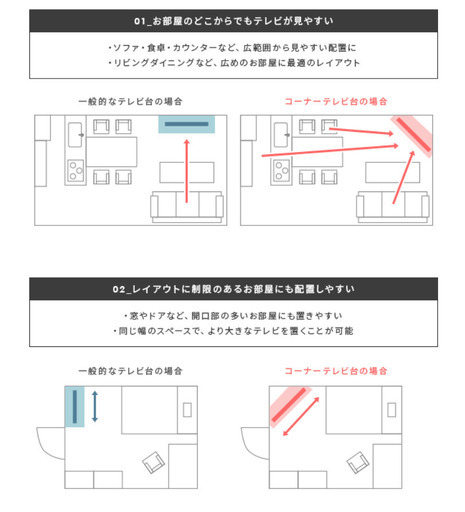 01_お部屋のどこからでもテレビが見やすい

・ソファ・食卓・カウンターなど、広範囲から見やすい配置に
・リビングダイニングなど、広めのお部屋に最適のレイアウト

一般的なテレビ台の場合

コーナーテレビ台の場合

02_レイアウトに制限のあるお部屋にも配置しやすい

・窓やドアなど、開口部の多いお部屋にも置きやすい
・同じ幅のスペースで、より大きなテレビを置くことが可能

一般的なテレビ台の場合

コーナーテレビ台の場合