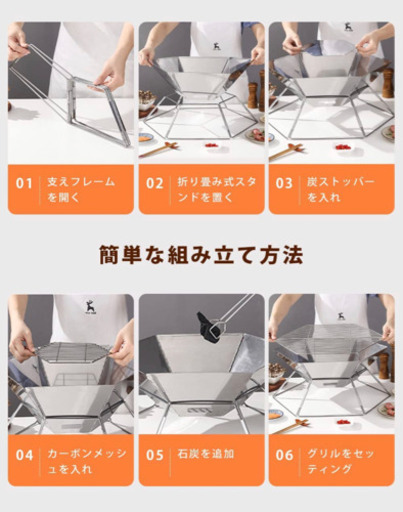 01 支えフレームを開く

02 折り畳み式スタンドを置く

03 炭ストッパーを入れ

簡単な組み立て方法

04 カーボンメッシュを入れ

05 石炭を追加

06 グリルをセッティング