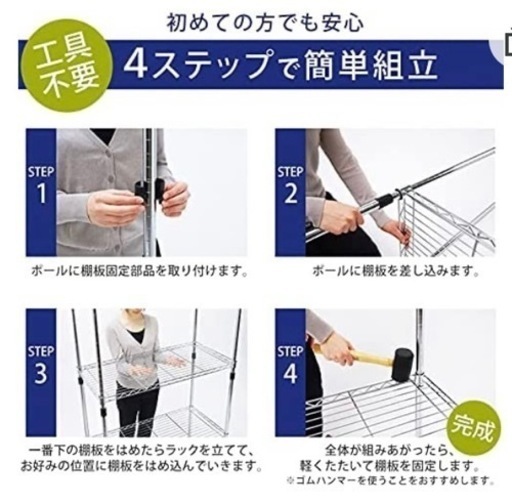 初めての方でも安心

工具不要

4ステップで簡単組立

STEP 1

ポールに棚板固定部品を取り付けます。

STEP 2

ポールに棚板を差し込みます。

STEP 3

一番下の棚板をはめたらラックを立てて、お好みの位置に棚板をはめ込んでいきます。

STEP 4

完成

全体が組みあがったら、軽くたたいて棚板を固定します。
※ゴムハンマーを使うことをおすすめします。