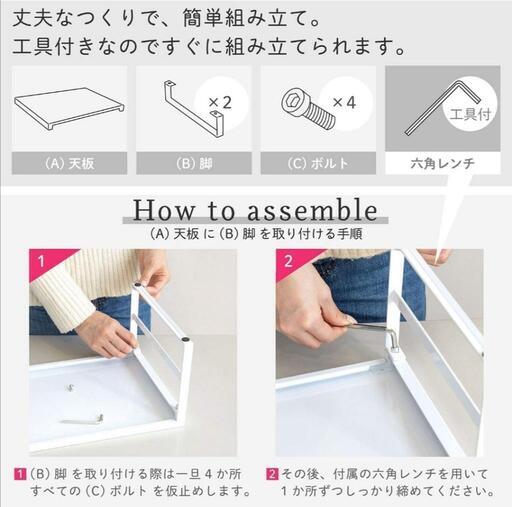 丈夫なつくりで、簡単組み立て。
工具付きなのですぐに組み立てられます。

×2

×4

工具付

(A) 天板

(B) 脚

(C) ボルト

六角レンチ

How to assemble

(A) 天板 に (B) 脚 を取り付ける手順

1

2

1 (B) 脚 を取り付ける際は一旦 4 か所すべての (C) ボルト を仮止めします。

2 その後、付属の六角レンチを用いて 1 か所ずつしっかり締めてください。