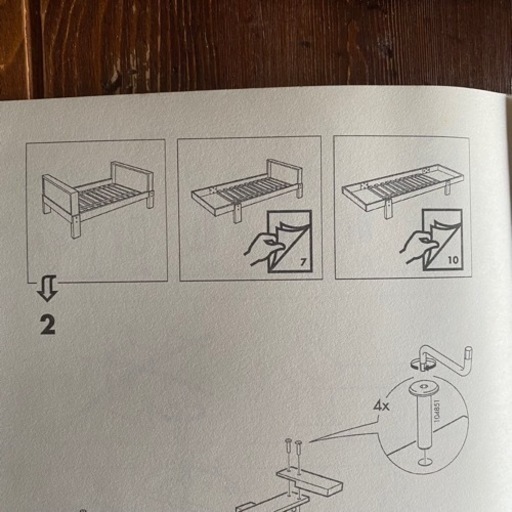 7

10

2

4x

104851