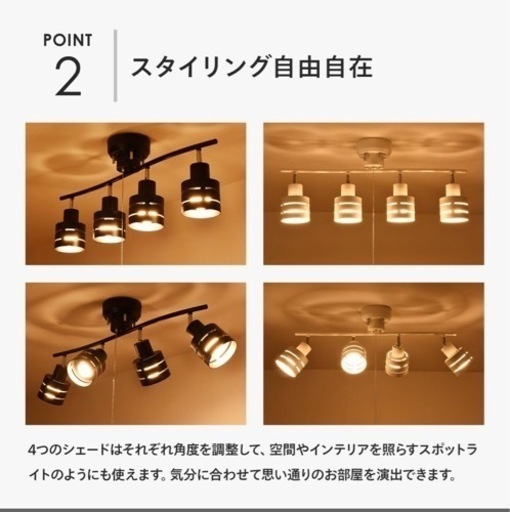 POINT
2

スタイリング自由自在

4つのシェードはそれぞれ角度を調整して、空間やインテリアを照らすスポットライトのようにも使えます。気分に合わせて思い通りのお部屋を演出できます。