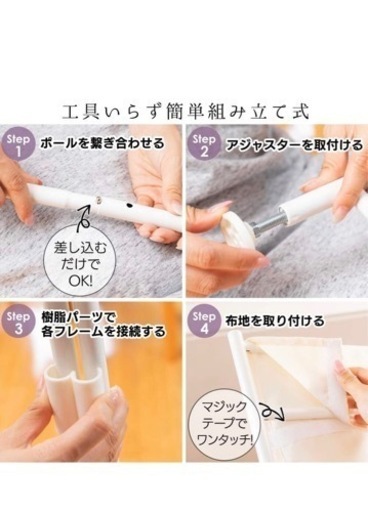 工具いらず簡単組み立て式

Step 1 ポールを繋ぎ合わせる

差し込むだけでOK!

Step 2 アジャスターを取付ける

Step 3 樹脂パーツで各フレームを接続する

Step 4 布地を取り付ける

マジックテープでワンタッチ!