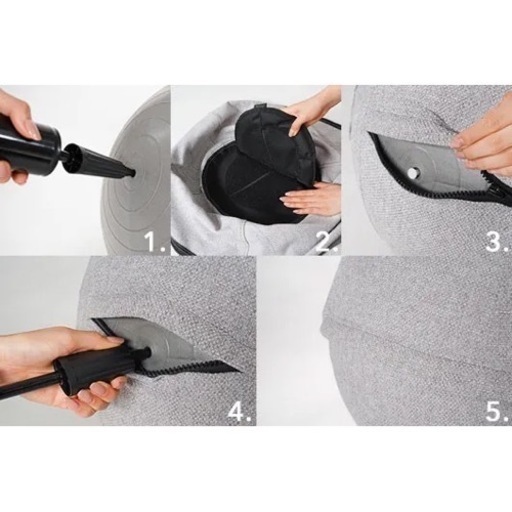 1.

2.

3.

4.

5.