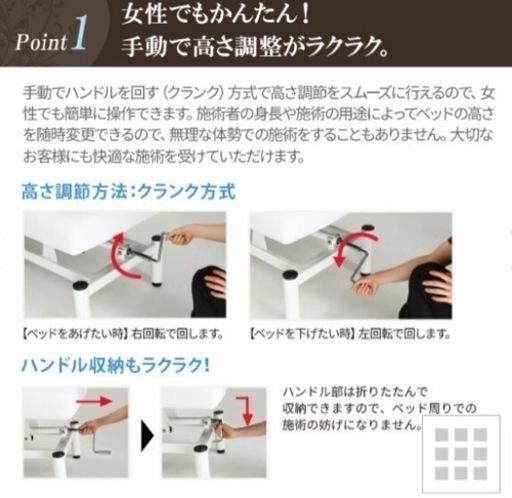 Point 1 女性でもかんたん！
手動で高さ調整がラクラク。

手動でハンドルを回す（クランク）方式で高さ調節をスムーズに行えるので、女性でも簡単に操作できます。施術者の身長や施術の用途によってベッドの高さを随時変更できるので、無理な体勢での施術をすることもありません。大切なお客様にも快適な施術を受けていただけます。

高さ調節方法：クランク方式

【ベッドをあげたい時】右回転で回します。

【ベッドを下げたい時】左回転で回します。

ハンドル収納もラクラク！

ハンドル部は折りたたんで収納できますので、ベッド周りでの施術の妨げになりません。