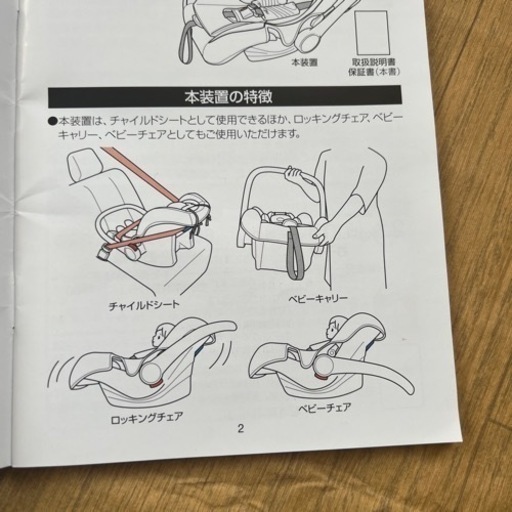 本装置

取扱説明書
保証書（本書）

本装置の特徴

●本装置は、チャイルドシートとして使用できるほか、ロッキングチェア、ベビーキャリー、ベビーチェアとしてもご使用いただけます。

チャイルドシート

ベビーキャリー

ロッキングチェア

ベビーチェア

2