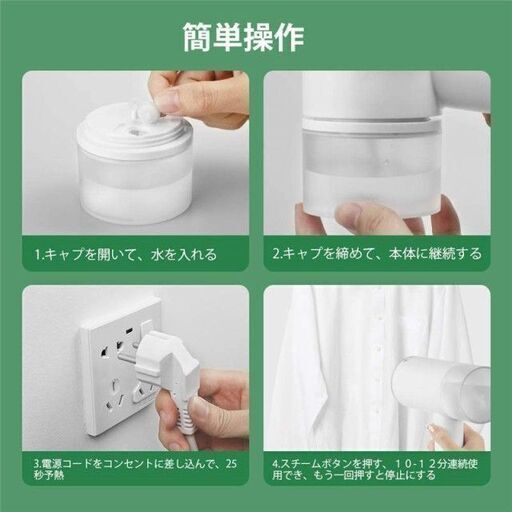 簡単操作

1.キャプを開いて、水を入れる

2.キャプを締めて、本体に継続する

3.電源コードをコンセントに差し込んで、25秒予熱

4.スチームボタンを押す、１０-１２分連続使用でき、もう一回押すと停止にする