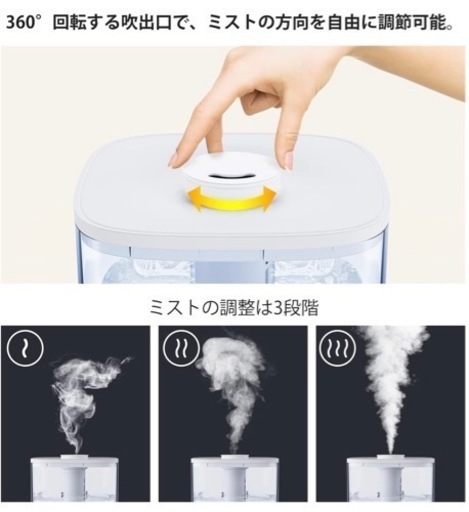 360° 回転する吹出口で、ミストの方向を自由に調節可能。

ミストの調整は3段階