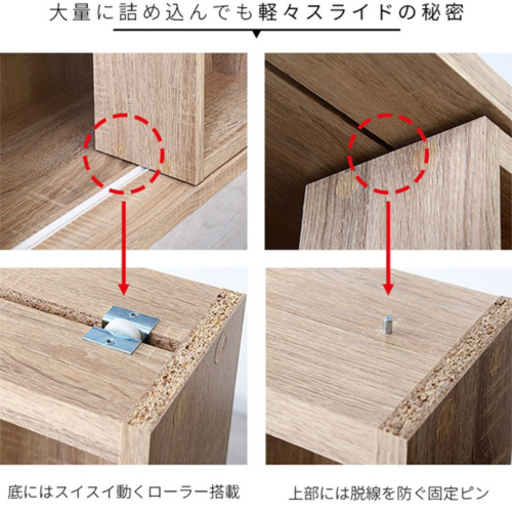 大量に詰め込んでも軽々スライドの秘密

底にはスイスイ動くローラー搭載

上部には脱線を防ぐ固定ピン