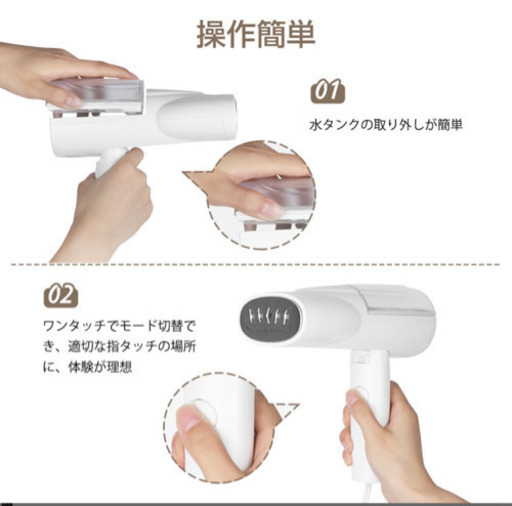 操作簡単

01

水タンクの取り外しが簡単

02

ワンタッチでモード切替でき、適切な指タッチの場所に、体験が理想