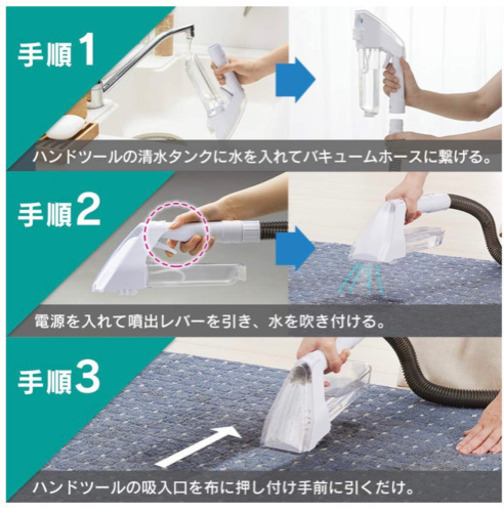 手順1

ハンドツールの清水タンクに水を入れてバキュームホースに繋げる。

手順2

電源を入れて噴出レバーを引き、水を吹き付ける。

手順3

ハンドツールの吸入口を布に押し付け手前に引くだけ。