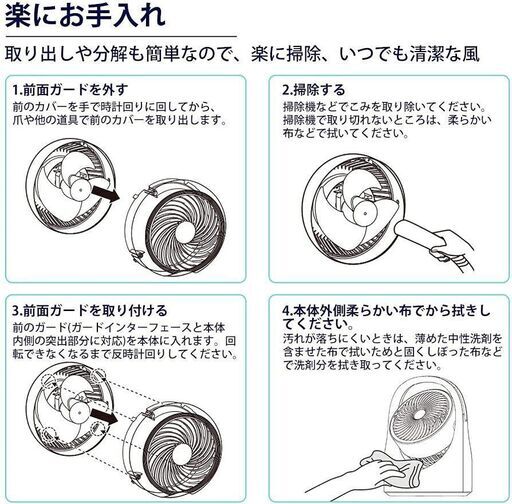 楽にお手入れ

取り出しや分解も簡単なので、楽に掃除、いつでも清潔な風

1.前面ガードを外す
前のカバーを手で時計回りに回してから、爪や他の道具で前のカバーを取り出します。

2.掃除する
掃除機などでこみを取り除いてください。掃除機で取り切れないところは、柔らかい布などで拭いてください。

3.前面ガードを取り付ける
前のガード(ガードインターフェースと本体内側の突出部分に対応)を本体に入れます。回転できなくなるまで反時計回りしてください。

4.本体外側柔らかい布でから拭きしてください。
汚れが落ちにくいときは、薄めた中性洗剤を含ませた布で拭いためと固くしぼった布などで洗剤分を拭き取ってください。