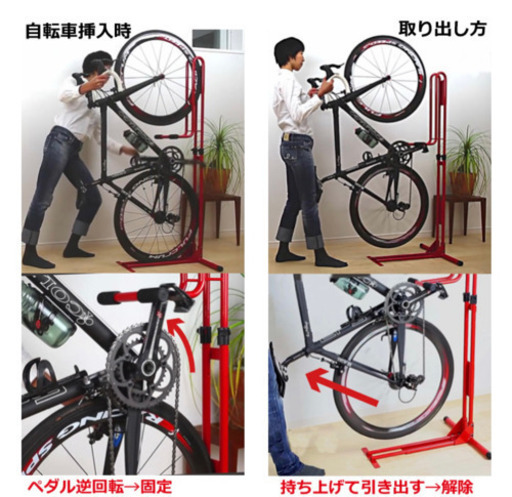 自転車挿入時

取り出し方

ペダル逆回転→固定

持ち上げて引き出す→解除