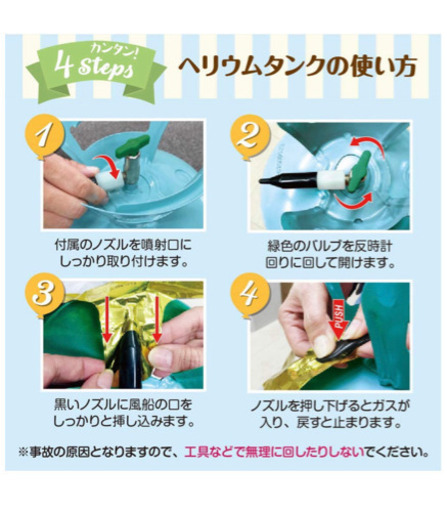 カンタン!
4 steps

ヘリウムタンクの使い方

1

付属のノズルを噴射口にしっかり取り付けます。

2

緑色のバルブを反時計回りに回して開けます。

3

黒いノズルに風船の口をしっかりと挿し込みます。

4

PUSH

ノズルを押し下げるとガスが入り、戻すと止まります。

※事故の原因となりますので、工具などで無理に回したりしないでください。