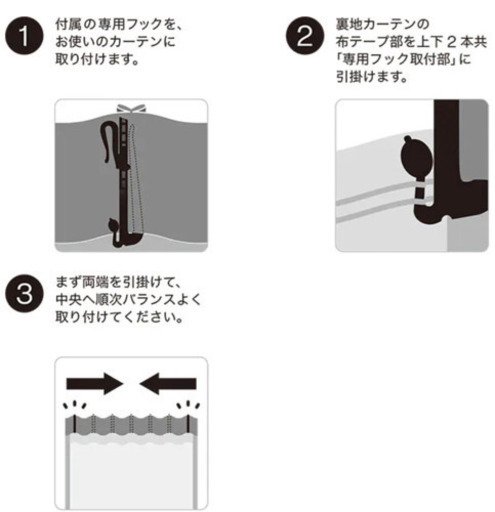 1 付属の専用フックを、お使いのカーテンに取り付けます。

2 裏地カーテンの布テープ部を上下２本共「専用フック取付部」に引掛けます。

3 まず両端を引掛けて、中央へ順次バランスよく取り付けてください。